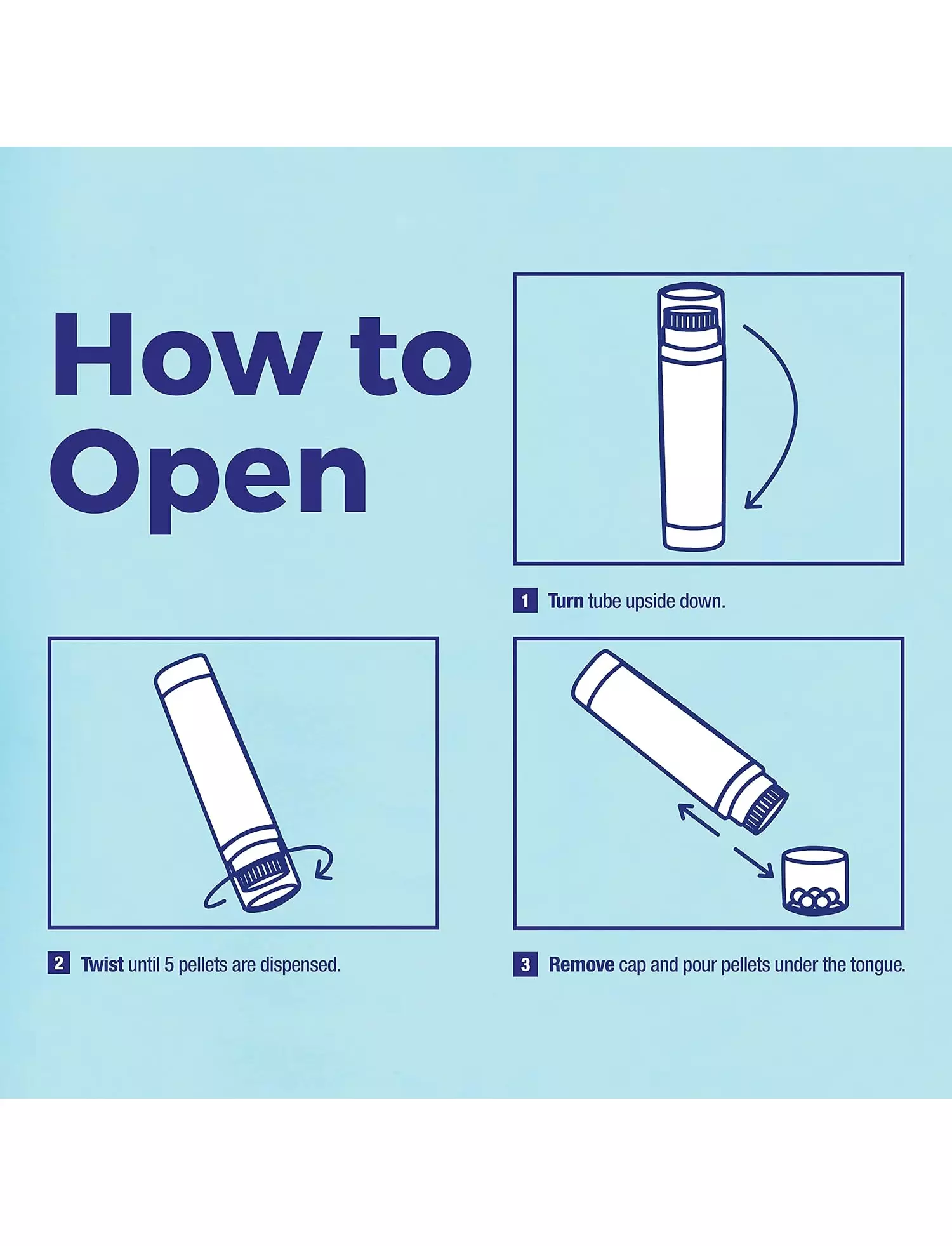 How to Open

1 Turn tube upside down.

2 Twist until 5 pellets are dispensed.

3 Remove cap and pour pellets under the tongue.