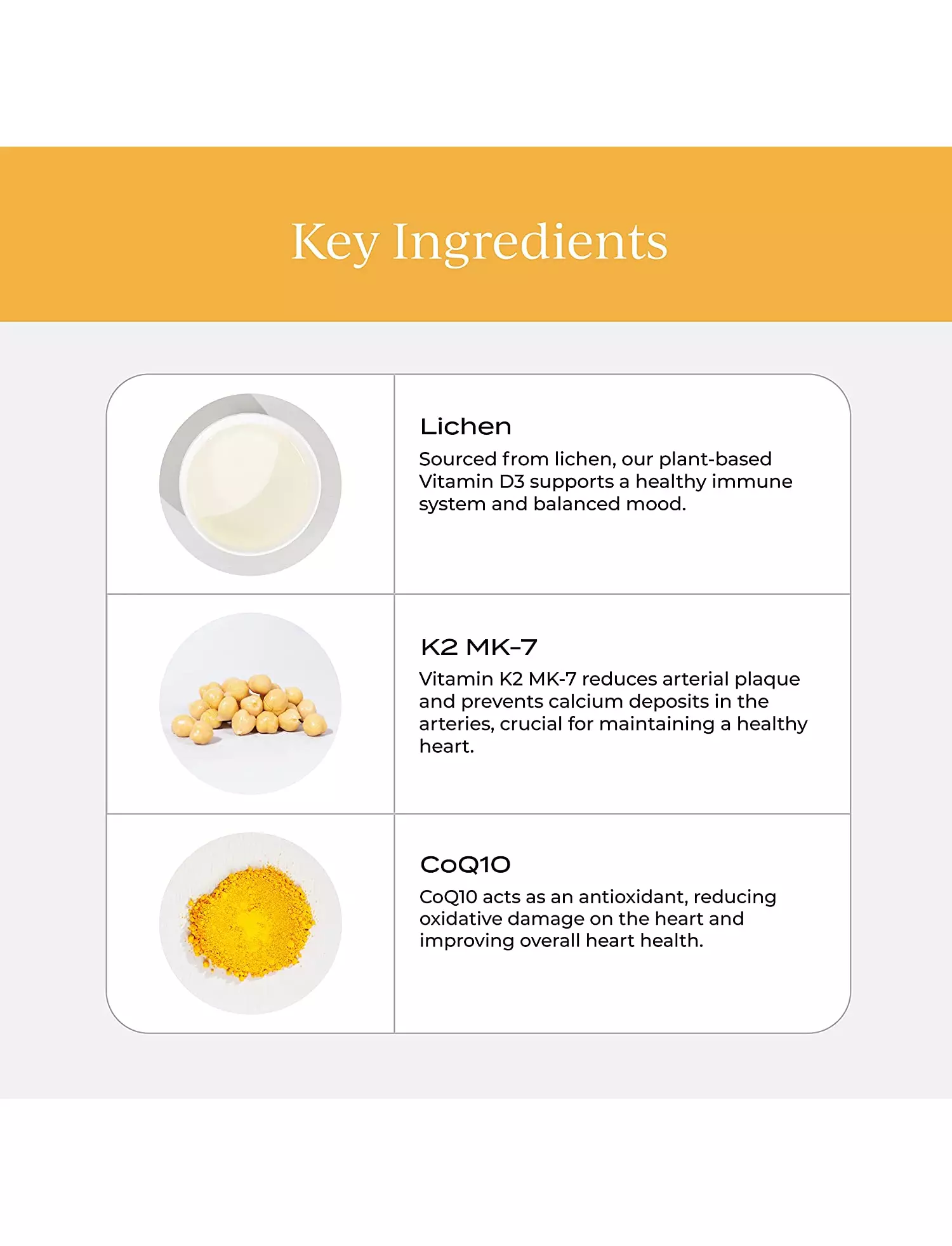 Key Ingredients

Lichen

Sourced from lichen, our plant-based Vitamin D3 supports a healthy immune system and balanced mood.

K2 MK-7

Vitamin K2 MK-7 reduces arterial plaque and prevents calcium deposits in the arteries, crucial for maintaining a healthy heart.

CoQ10

CoQ10 acts as an antioxidant, reducing oxidative damage on the heart and improving overall heart health.