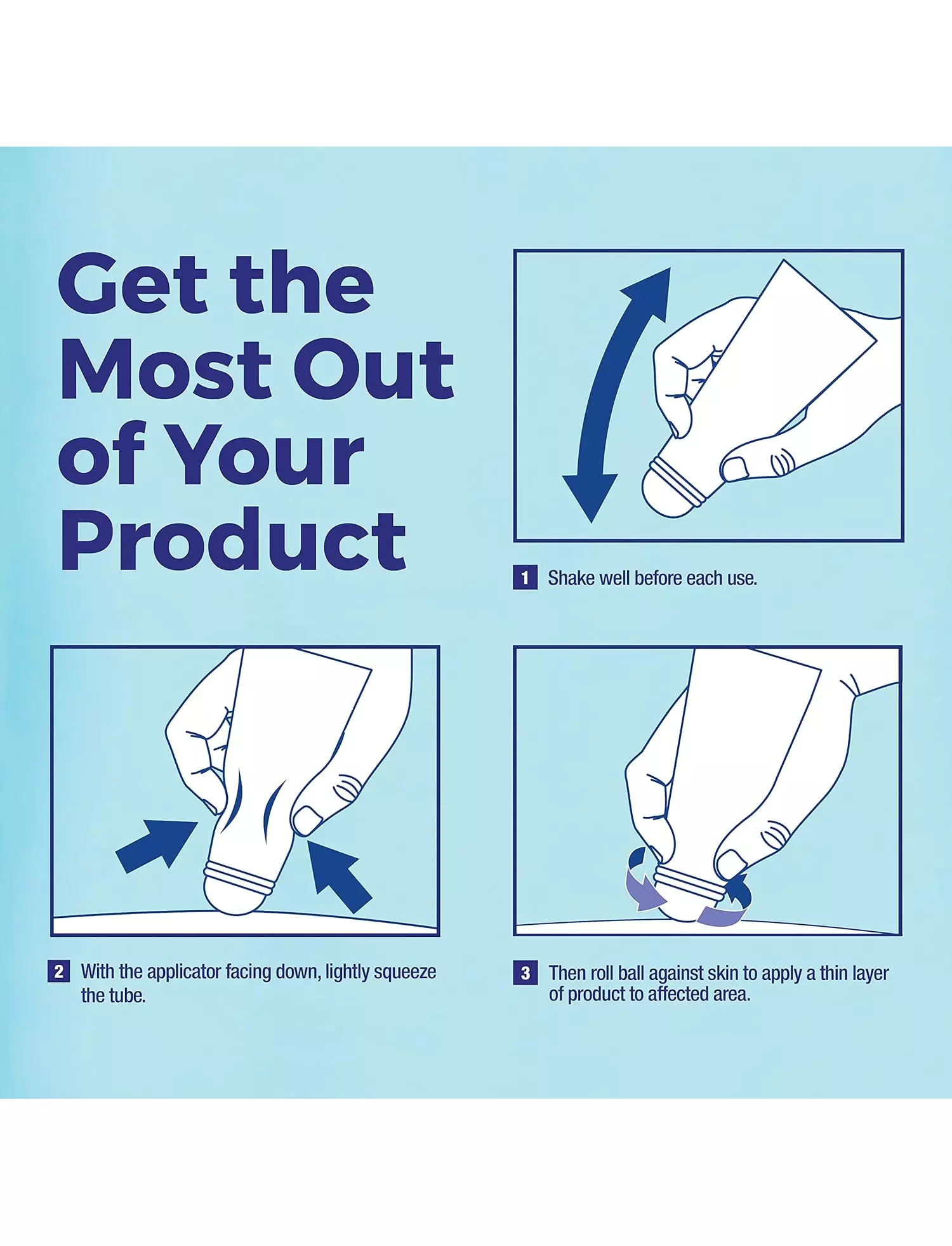 Get the Most Out of Your Product

1 Shake well before each use.

2 With the applicator facing down, lightly squeeze the tube.

3 Then roll ball against skin to apply a thin layer of product to affected area.