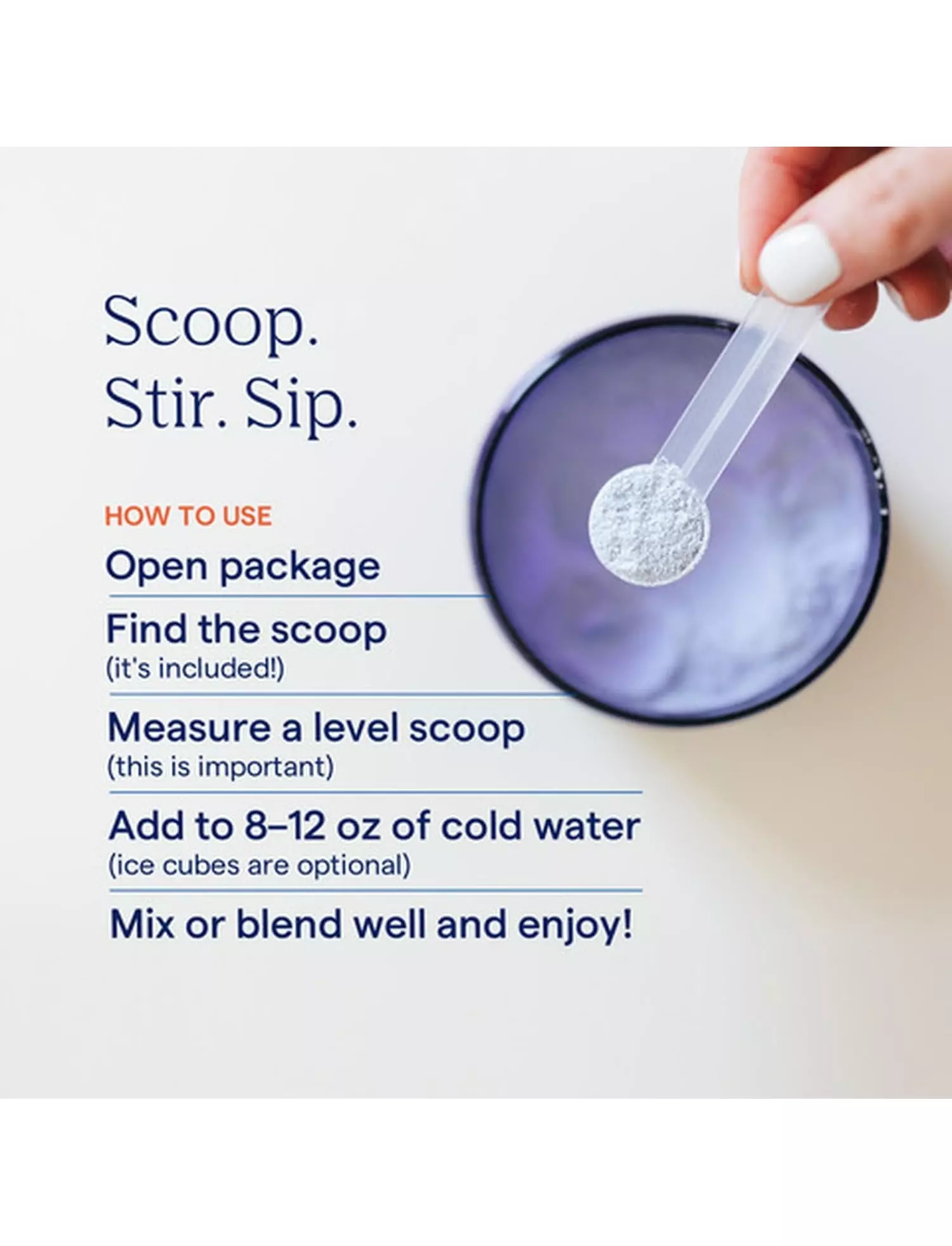 Scoop.
Stir. Sip.

HOW TO USE

Open package

Find the scoop
(it's included!)

Measure a level scoop
(this is important)

Add to 8–12 oz of cold water
(ice cubes are optional)

Mix or blend well and enjoy!