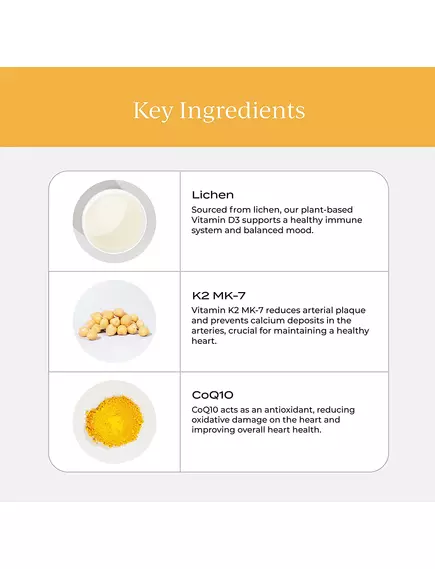 Key Ingredients

Lichen
Sourced from lichen, our plant-based Vitamin D3 supports a healthy immune system and balanced mood.

K2 MK-7
Vitamin K2 MK-7 reduces arterial plaque and prevents calcium deposits in the arteries, crucial for maintaining a healthy heart.

CoQ10
CoQ10 acts as an antioxidant, reducing oxidative damage on the heart and improving overall heart health.