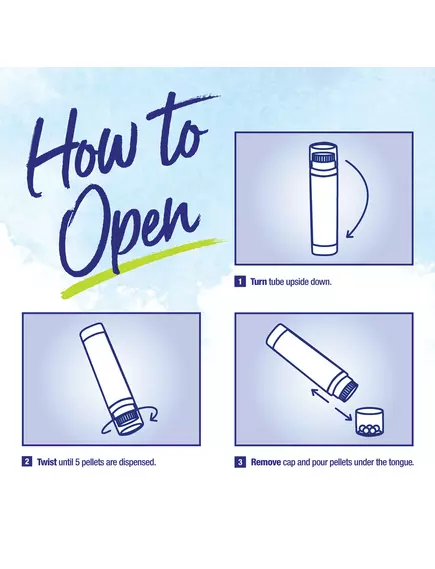 How to Open

1 Turn tube upside down.

2 Twist until 5 pellets are dispensed.

3 Remove cap and pour pellets under the tongue.