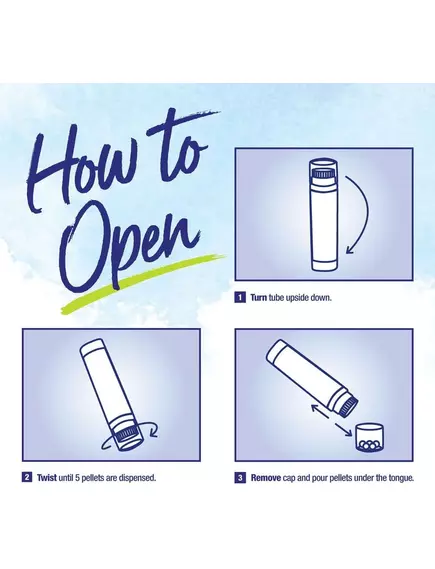 How to Open

1 Turn tube upside down.

2 Twist until 5 pellets are dispensed.

3 Remove cap and pour pellets under the tongue.